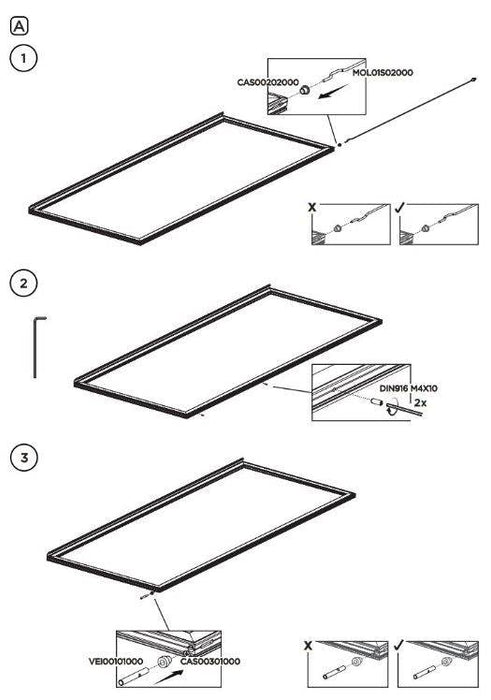 A

1

CAS00202000

MOL01S02000

X

✓

2

DIN916 M4X10

2x

3

VEI00101000

CAS00301000

X

✓