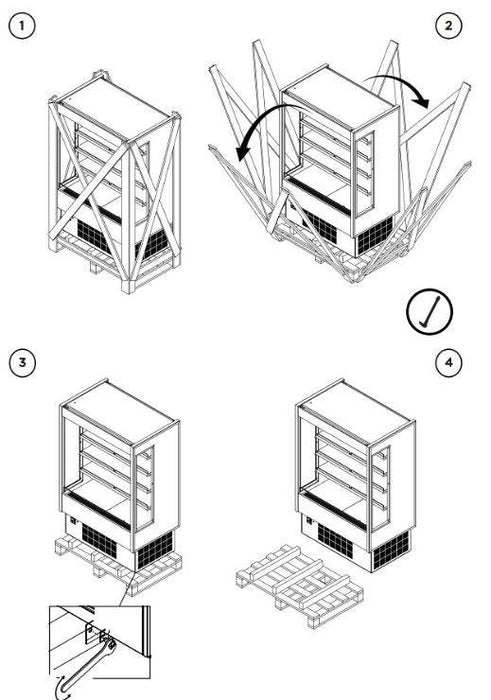 1

2

3

4