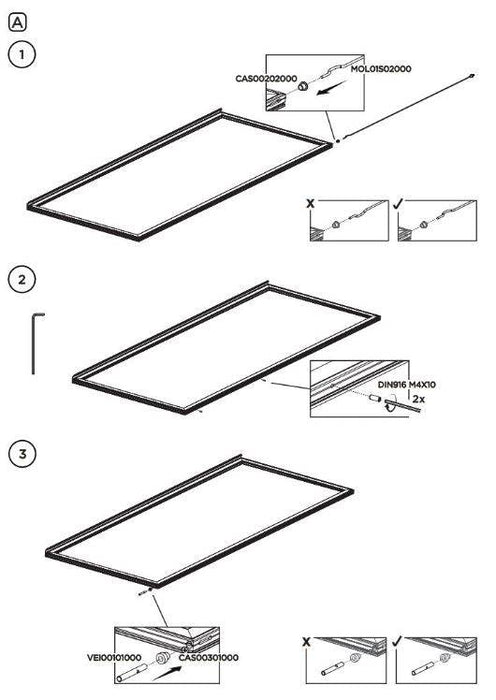 A

1

CAS00202000

MOL01S02000

X

✓

2

DIN916 M4X10

2x

3

VEI00101000

CAS00301000

X

✓