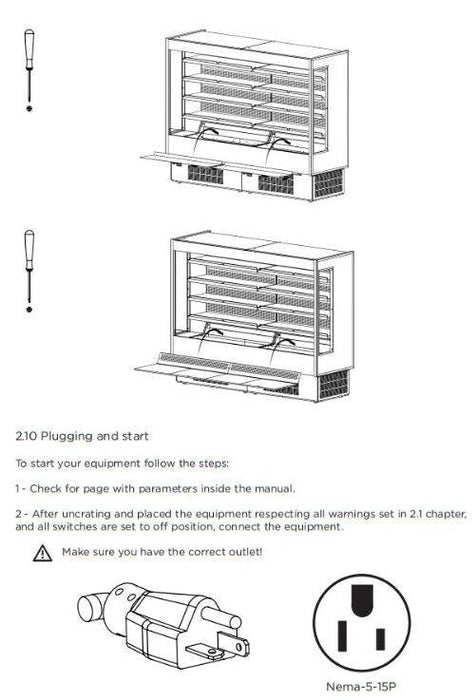 2.10 Plugging and start

To start your equipment follow the steps:

1 - Check for page with parameters inside the manual.

2 - After uncrating and placed the equipment respecting all warnings set in 2.1 chapter, and all switches are set to off position, connect the equipment.

Make sure you have the correct outlet!

Nema-5-15P