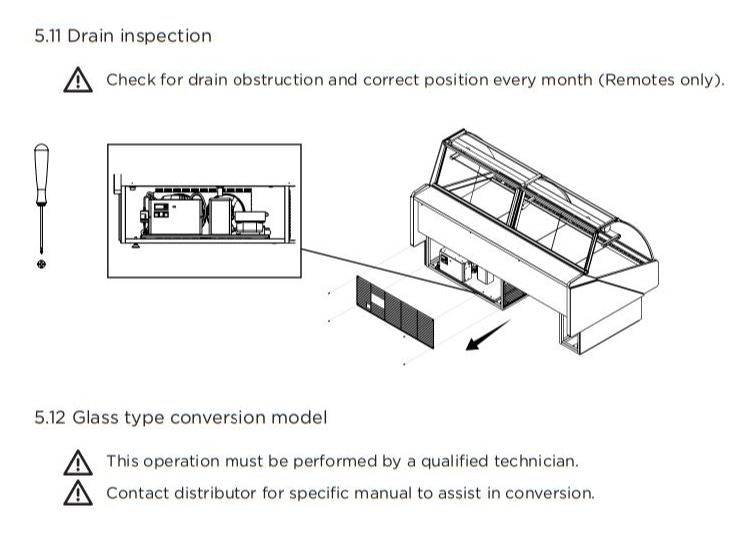 5.11 Drain inspection

Check for drain obstruction and correct position every month (Remotes only).

5.12 Glass type conversion model

This operation must be performed by a qualified technician.

Contact distributor for specific manual to assist in conversion.