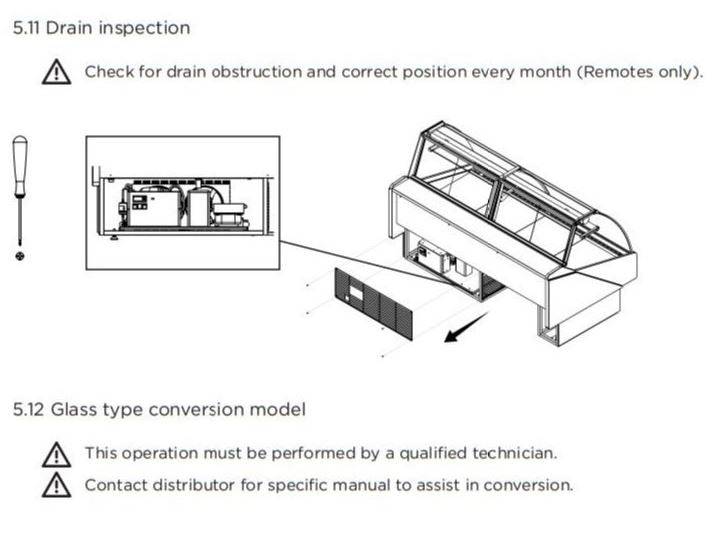 5.11 Drain inspection

Check for drain obstruction and correct position every month (Remotes only).

5.12 Glass type conversion model

This operation must be performed by a qualified technician.

Contact distributor for specific manual to assist in conversion.