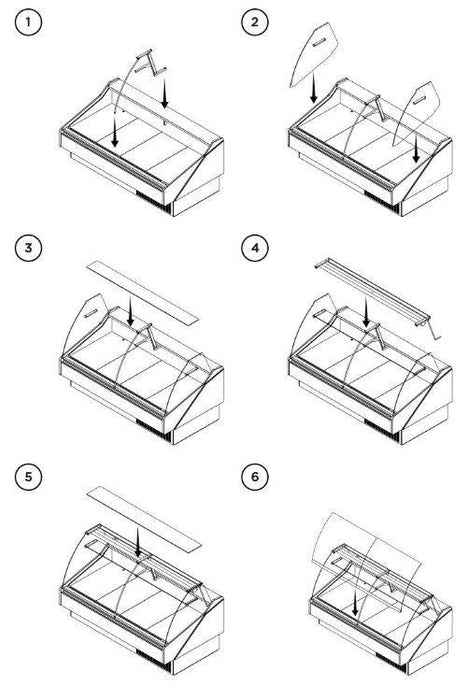 1

2

3

4

5

6