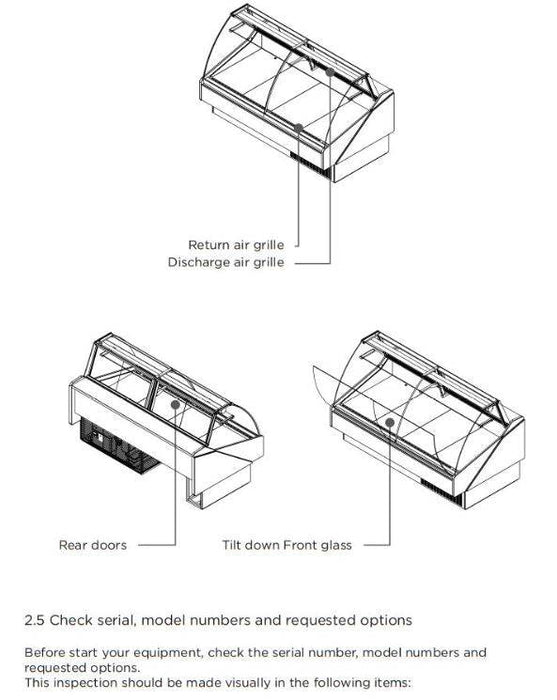 Return air grille
Discharge air grille

Rear doors

Tilt down Front glass

2.5 Check serial, model numbers and requested options

Before start your equipment, check the serial number, model numbers and requested options.
This inspection should be made visually in the following items: