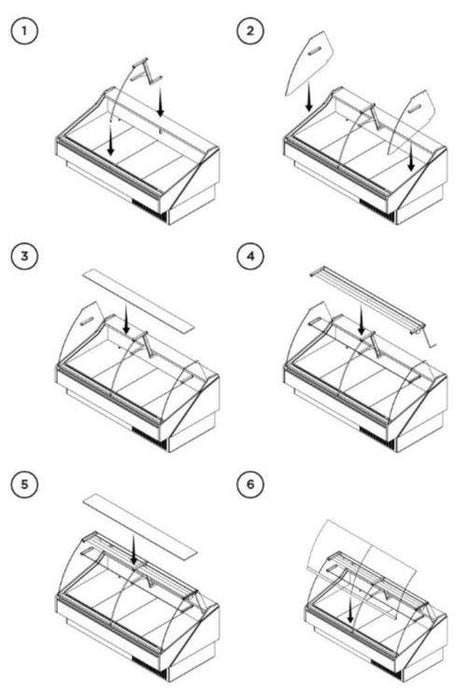 1

2

3

4

5

6