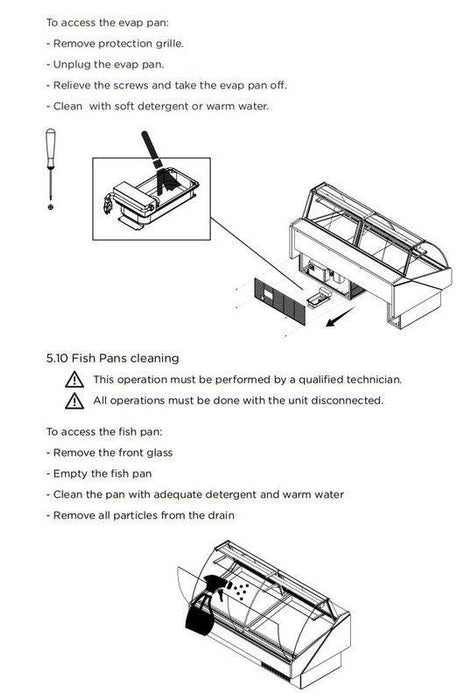 To access the evap pan:

- Remove protection grille.

- Unplug the evap pan.

- Relieve the screws and take the evap pan off.

- Clean  with soft detergent or warm water.

5.10 Fish Pans cleaning

This operation must be performed by a qualified technician.

All operations must be done with the unit disconnected.

To access the fish pan:

- Remove the front glass

- Empty the fish pan

- Clean the pan with adequate detergent and warm water

- Remove all particles from the drain