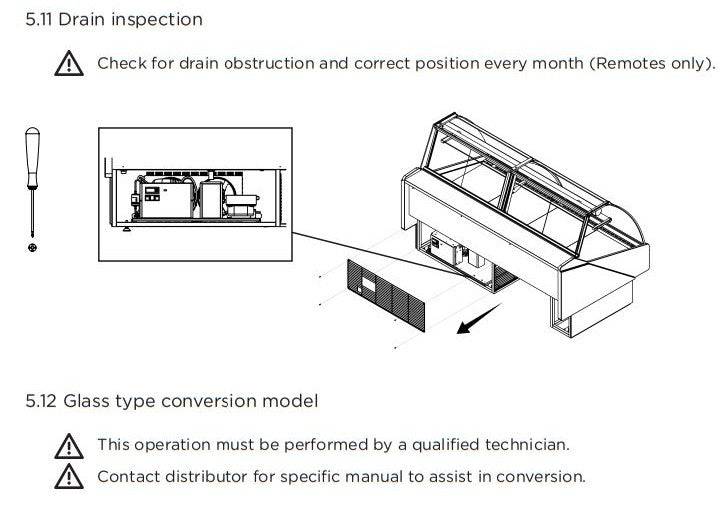 5.11 Drain inspection

Check for drain obstruction and correct position every month (Remotes only).

5.12 Glass type conversion model

This operation must be performed by a qualified technician.

Contact distributor for specific manual to assist in conversion.