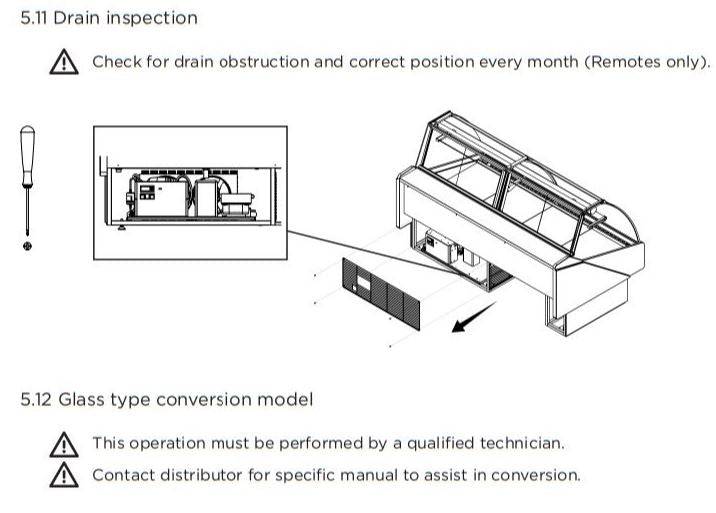 5.11 Drain inspection

Check for drain obstruction and correct position every month (Remotes only).

5.12 Glass type conversion model

This operation must be performed by a qualified technician.

Contact distributor for specific manual to assist in conversion.