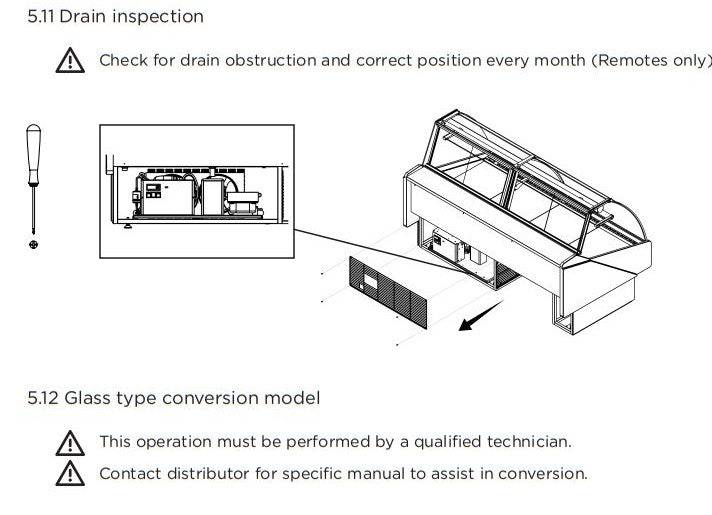 5.11 Drain inspection

Check for drain obstruction and correct position every month (Remotes only)

5.12 Glass type conversion model

This operation must be performed by a qualified technician.

Contact distributor for specific manual to assist in conversion.