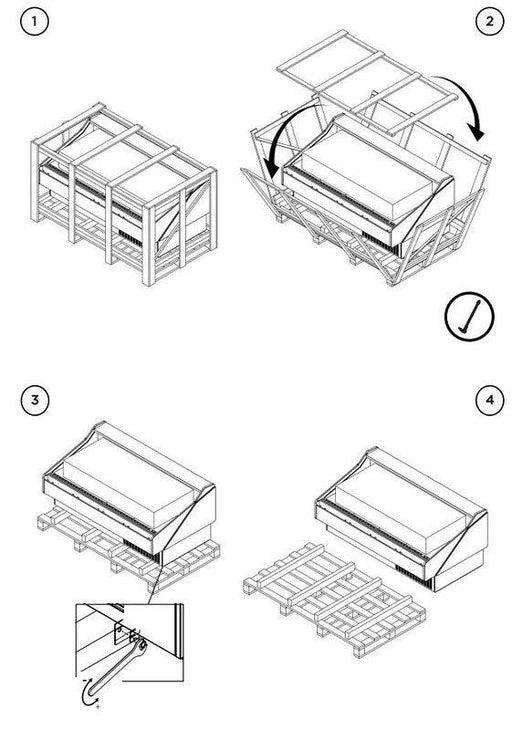 1

2

3

4