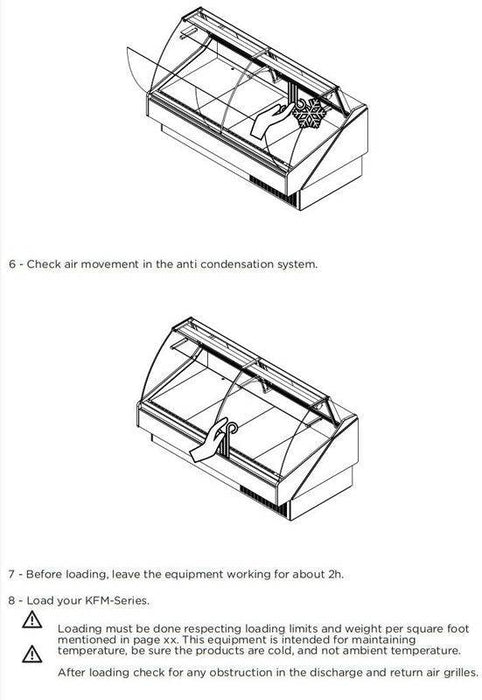 6 - Check air movement in the anti condensation system.

7 - Before loading, leave the equipment working for about 2h.

8 - Load your KFM-Series.

Loading must be done respecting loading limits and weight per square foot mentioned in page xx. This equipment is intended for maintaining temperature, be sure the products are cold, and not ambient temperature.

After loading check for any obstruction in the discharge and return air grilles.