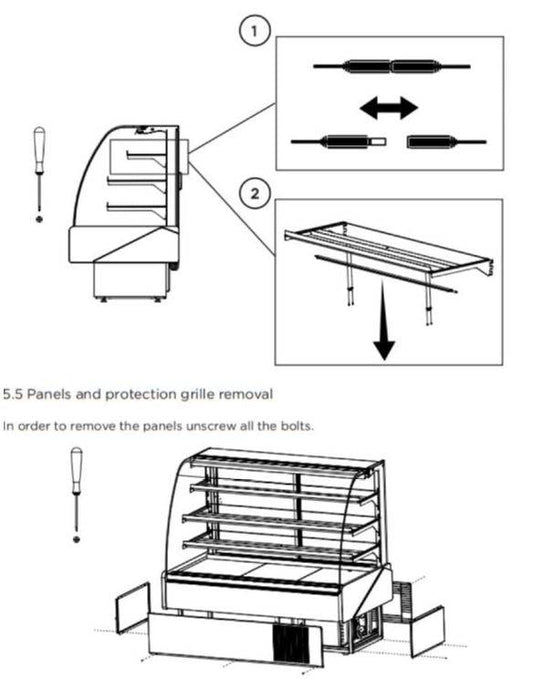 1

2

5.5 Panels and protection grille removal

In order to remove the panels unscrew all the bolts.