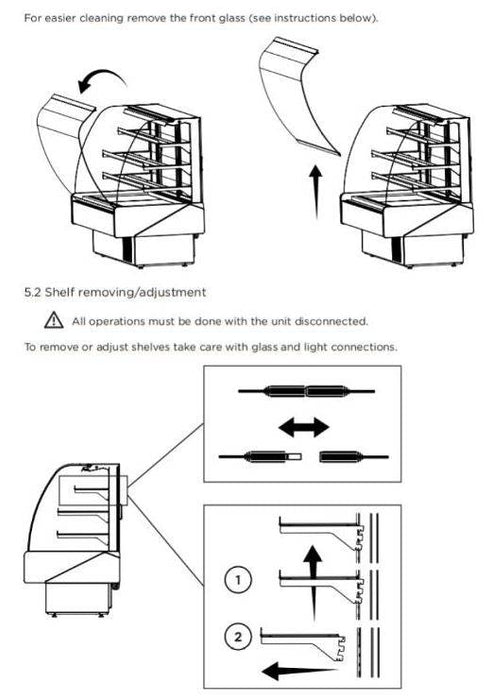 For easier cleaning remove the front glass (see instructions below).

5.2 Shelf removing/adjustment

All operations must be done with the unit disconnected.

To remove or adjust shelves take care with glass and light connections.

1

2