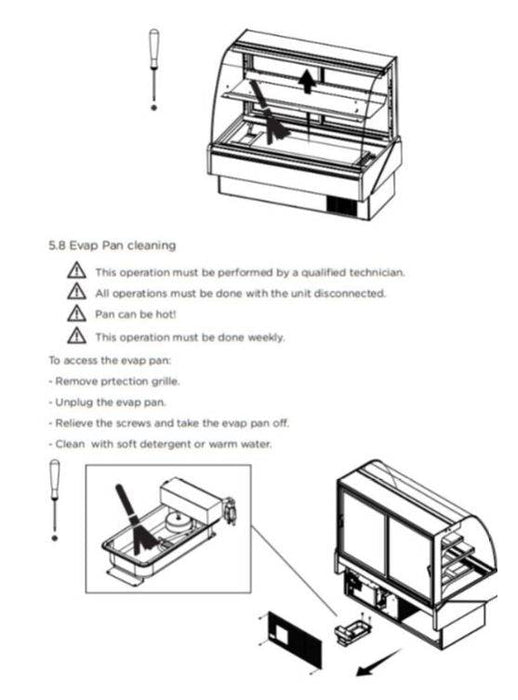 5.8 Evap Pan cleaning

This operation must be performed by a qualified technician.

All operations must be done with the unit disconnected.

Pan can be hot!

This operation must be done weekly.

To access the evap pan:

- Remove prtection grille.

- Unplug the evap pan.

- Relieve the screws and take the evap pan off.

- Clean with soft detergent or warm water.