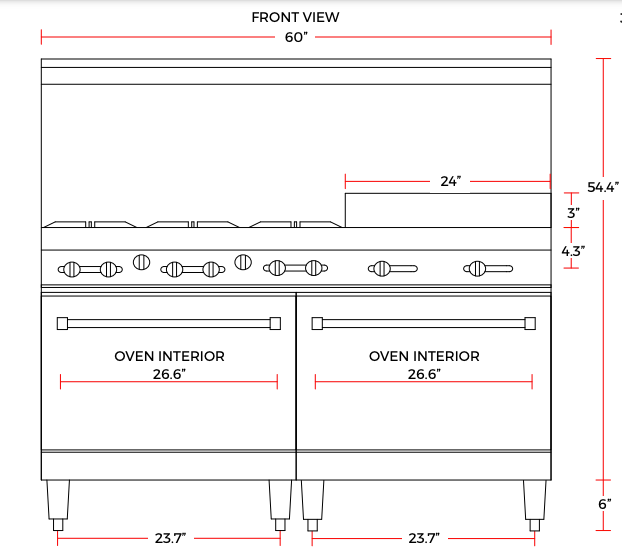 FRONT VIEW
60"

24"

54.4"

3"

4.3"

OVEN INTERIOR
26.6"

OVEN INTERIOR
26.6"

6"

23.7"

23.7"