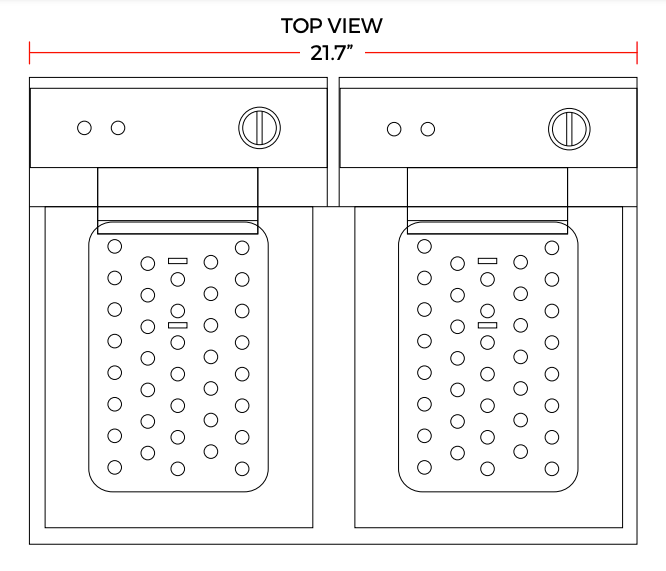 TOP VIEW
21.7”