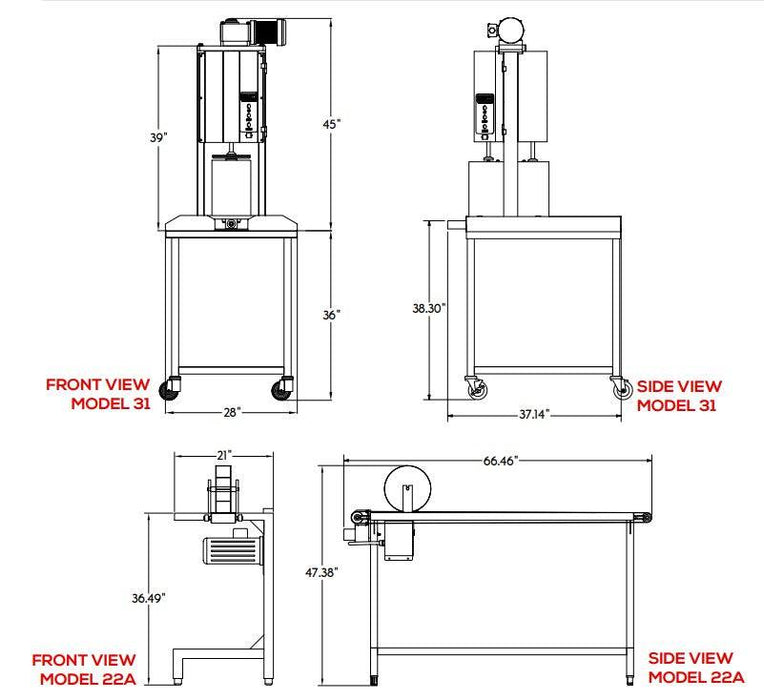 39"

45"

36"

FRONT VIEW
MODEL 31

28"

38.30"

SIDE VIEW
MODEL 31

37.14"

21"

36.49"

FRONT VIEW
MODEL 22A

66.46"

47.38"

SIDE VIEW
MODEL 22A