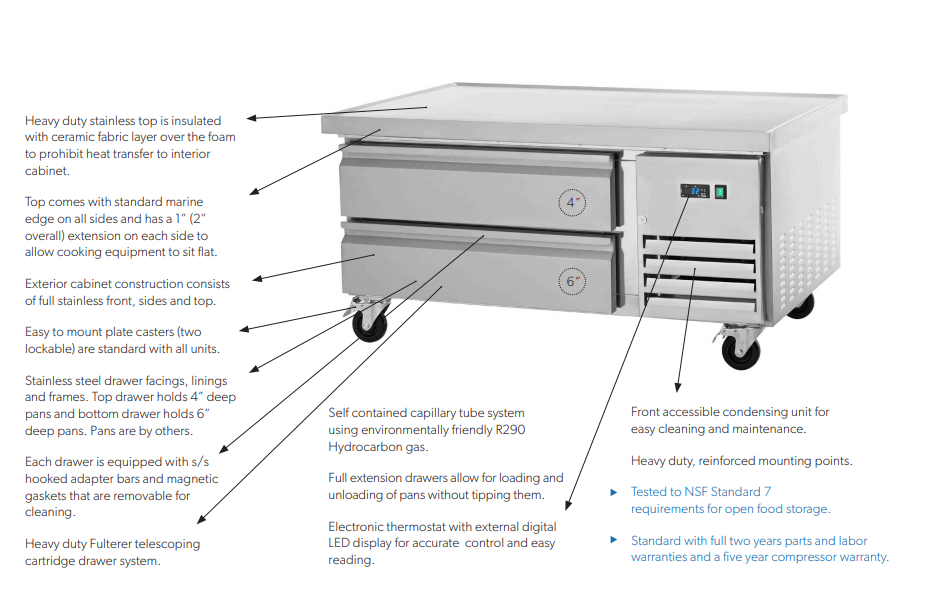 Heavy duty stainless top is insulated with ceramic fabric layer over the foam to prohibit heat transfer to interior cabinet.

Top comes with standard marine edge on all sides and has a 1" (2" overall) extension on each side to allow cooking equipment to sit flat.

Exterior cabinet construction consists of full stainless front, sides and top.

Easy to mount plate casters (two lockable) are standard with all units.

Stainless steel drawer facings, linings and frames. Top drawer holds 4" deep pans and bottom drawer holds 6" deep pans. Pans are by others.

Each drawer is equipped with s/s hooked adapter bars and magnetic gaskets that are removable for cleaning.

Heavy duty Fulterer telescoping cartridge drawer system.

4"

6"

Self contained capillary tube system using environmentally friendly R290 Hydrocarbon gas.

Full extension drawers allow for loading and unloading of pans without tipping them.

Electronic thermostat with external digital LED display for accurate control and easy reading.

Front accessible condensing unit for easy cleaning and maintenance.

Heavy duty, reinforced mounting points.

Tested to NSF Standard 7 requirements for open food storage.

Standard with full two years parts and labor warranties and a five year compressor warranty.